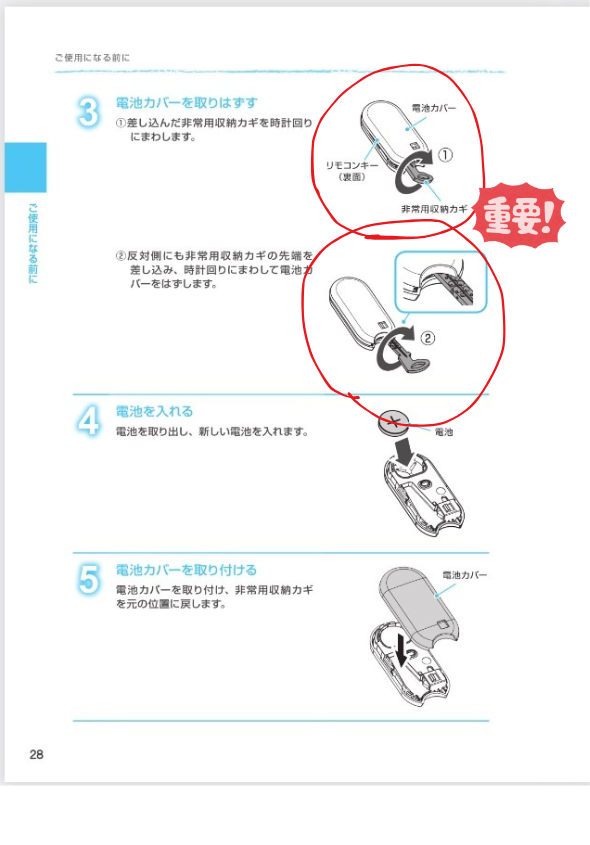 ご使用になる前に

ご使用になる前に

3 電池カバーを取りはずす

①差し込んだ非常用収納カギを時計回りにまわします。

電池カバー
リモコンキー（裏面）
①
非常用収納カギ

重要!

②反対側にも非常用収納カギの先端を差し込み、時計回りにまわして電池カバーをはずします。

②

4 電池を入れる

電池を取り出し、新しい電池を入れます。

電池

5 電池カバーを取り付ける

電池カバーを取り付け、非常用収納カギを元の位置に戻します。

電池カバー

28